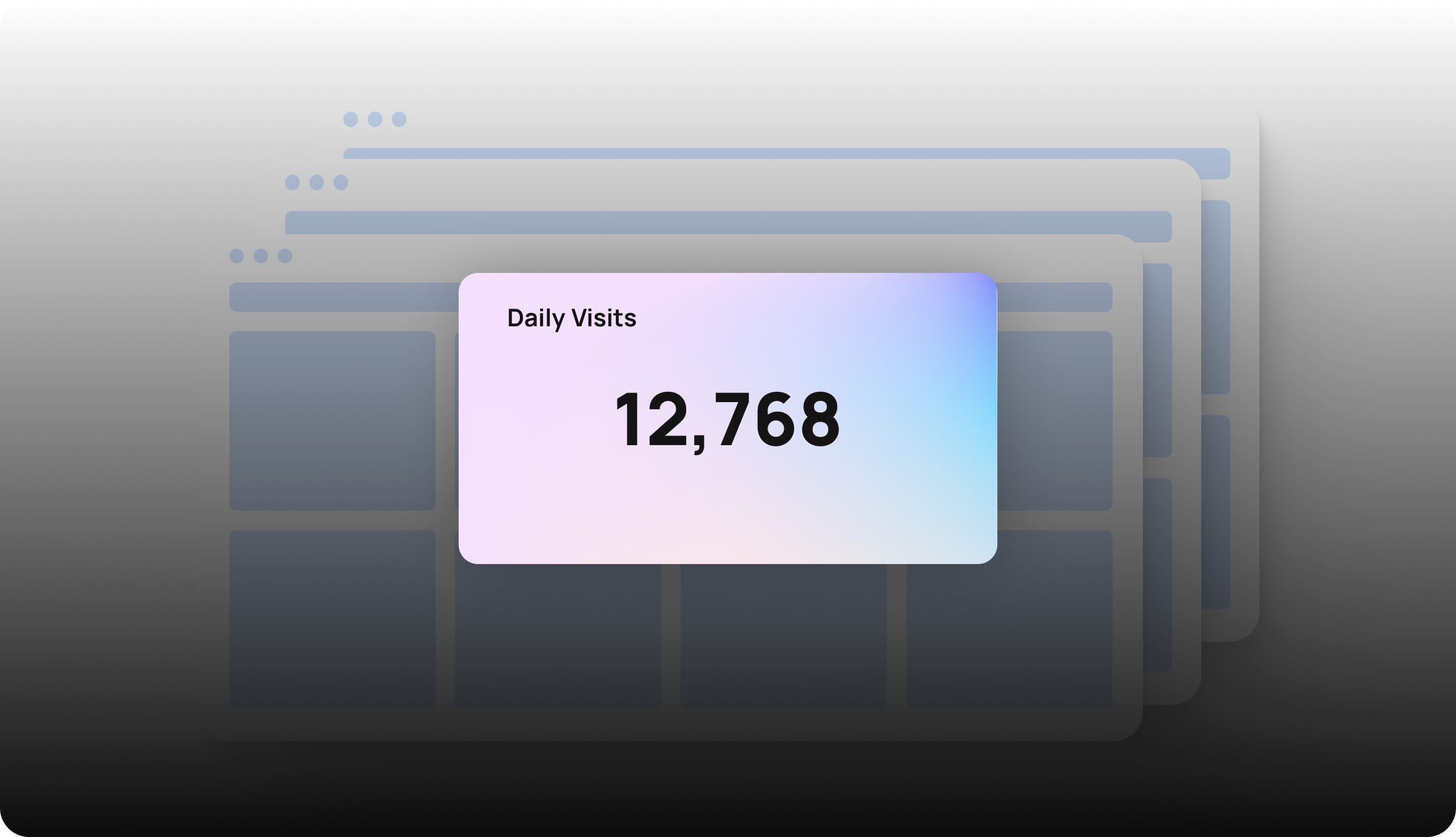 Daily Visits

12,768